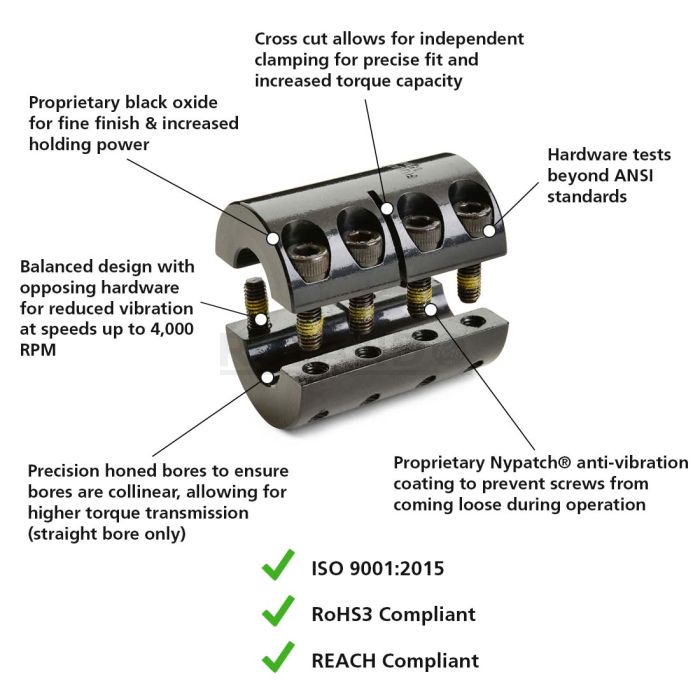 Cross cut allows for independent clamping for precise fit and increased torque capacity

Proprietary black oxide for fine finish & increased holding power

Hardware tests beyond ANSI standards

Balanced design with opposing hardware for reduced vibration at speeds up to 4,000 RPM

Precision honed bores to ensure bores are collinear, allowing for higher torque transmission (straight bore only)

Proprietary Nypatch® anti-vibration coating to prevent screws from coming loose during operation

ISO 9001:2015

RoHS3 Compliant

REACH Compliant