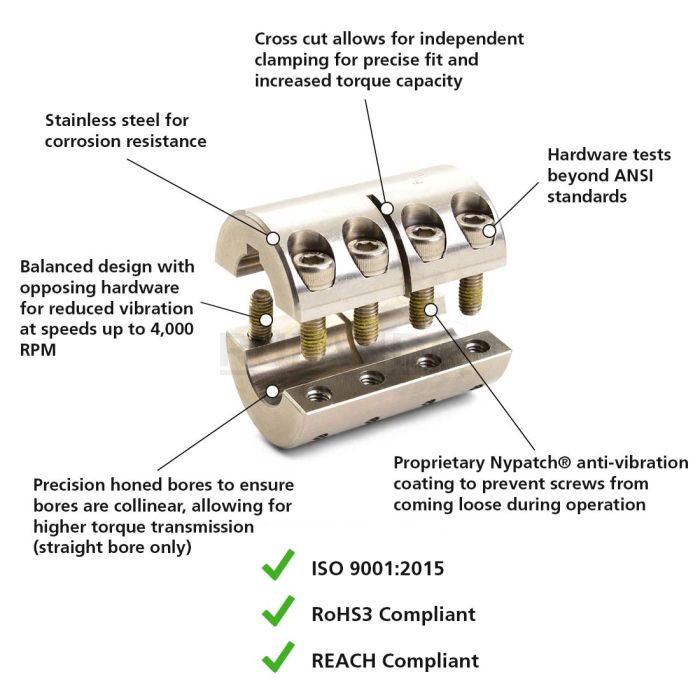 Cross cut allows for independent clamping for precise fit and increased torque capacity

Stainless steel for corrosion resistance

Hardware tests beyond ANSI standards

Balanced design with opposing hardware for reduced vibration at speeds up to 4,000 RPM

Proprietary Nypatch® anti-vibration coating to prevent screws from coming loose during operation

Precision honed bores to ensure bores are collinear, allowing for higher torque transmission (straight bore only)

ISO 9001:2015

RoHS3 Compliant

REACH Compliant